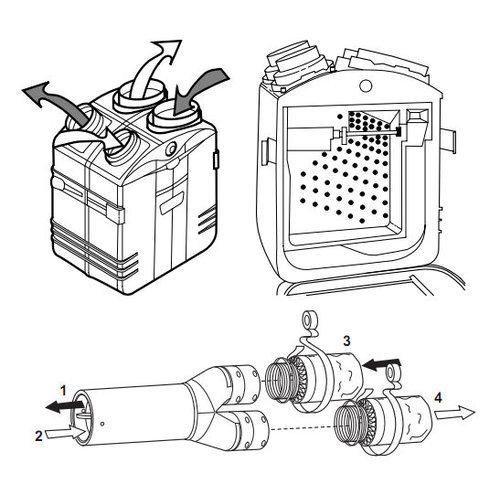 3

1

4

2